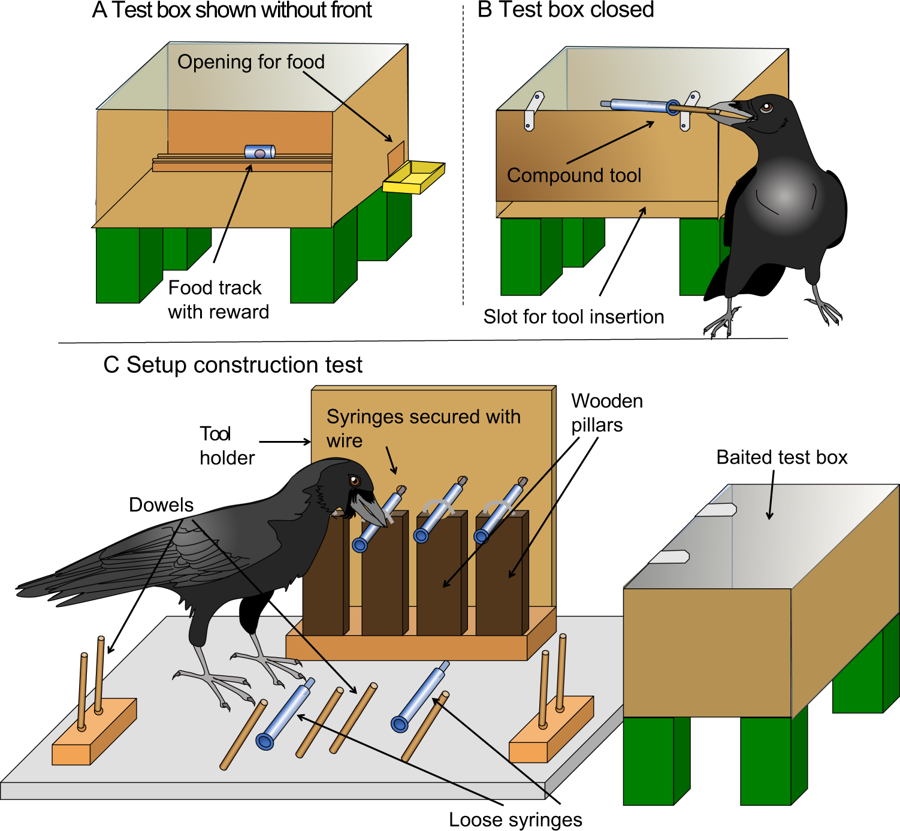 A Test box shown without front

Opening for food

Food track with reward

B Test box closed

Compound tool

Slot for tool insertion

C Setup construction test

Tool holder

Syringes secured with wire

Wooden pillars

Baited test box

Dowels

Loose syringes